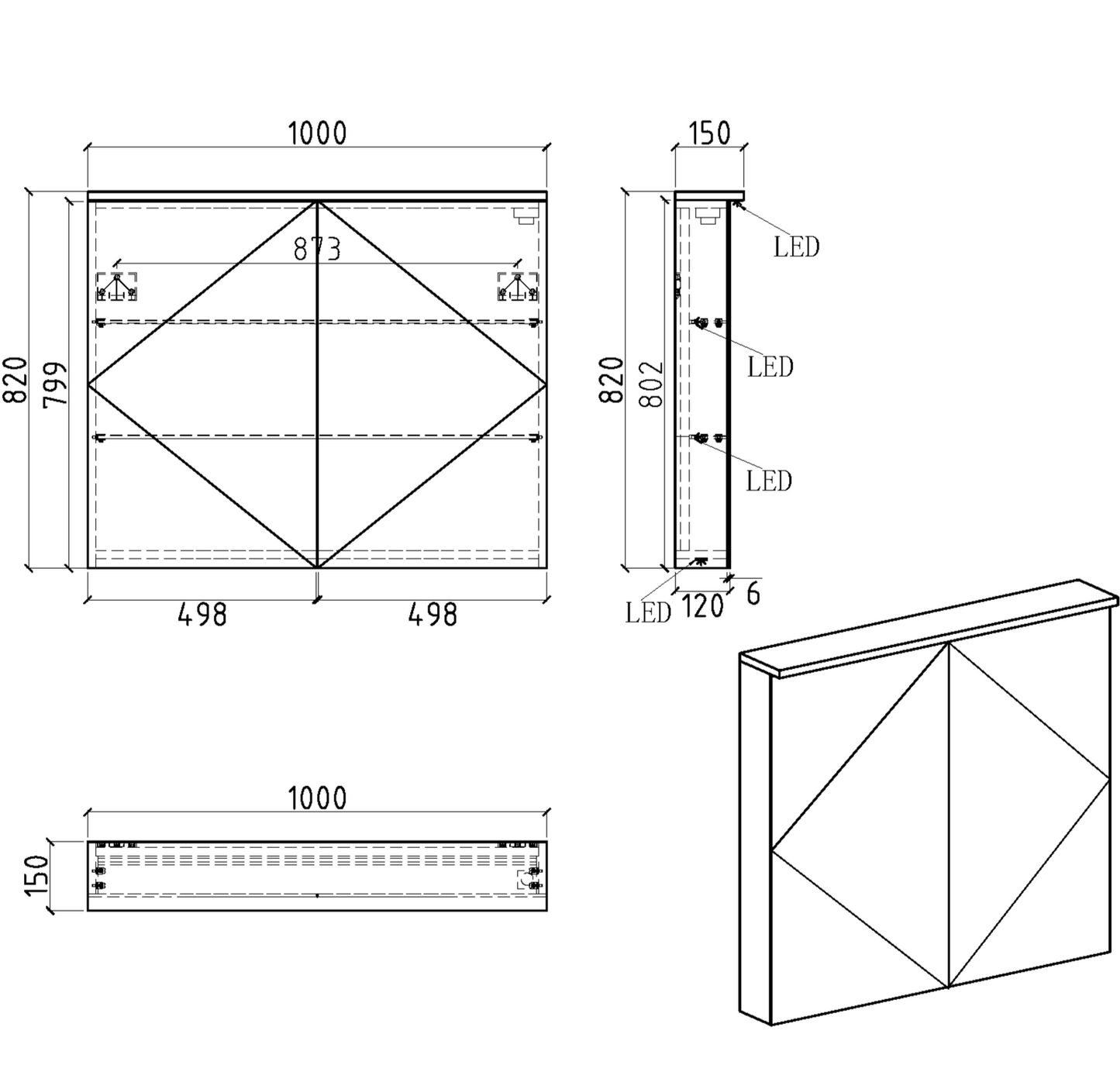 1000
873
820
799
498
498

150
LED
LED
LED
820
802
LED
120
6

1000
150