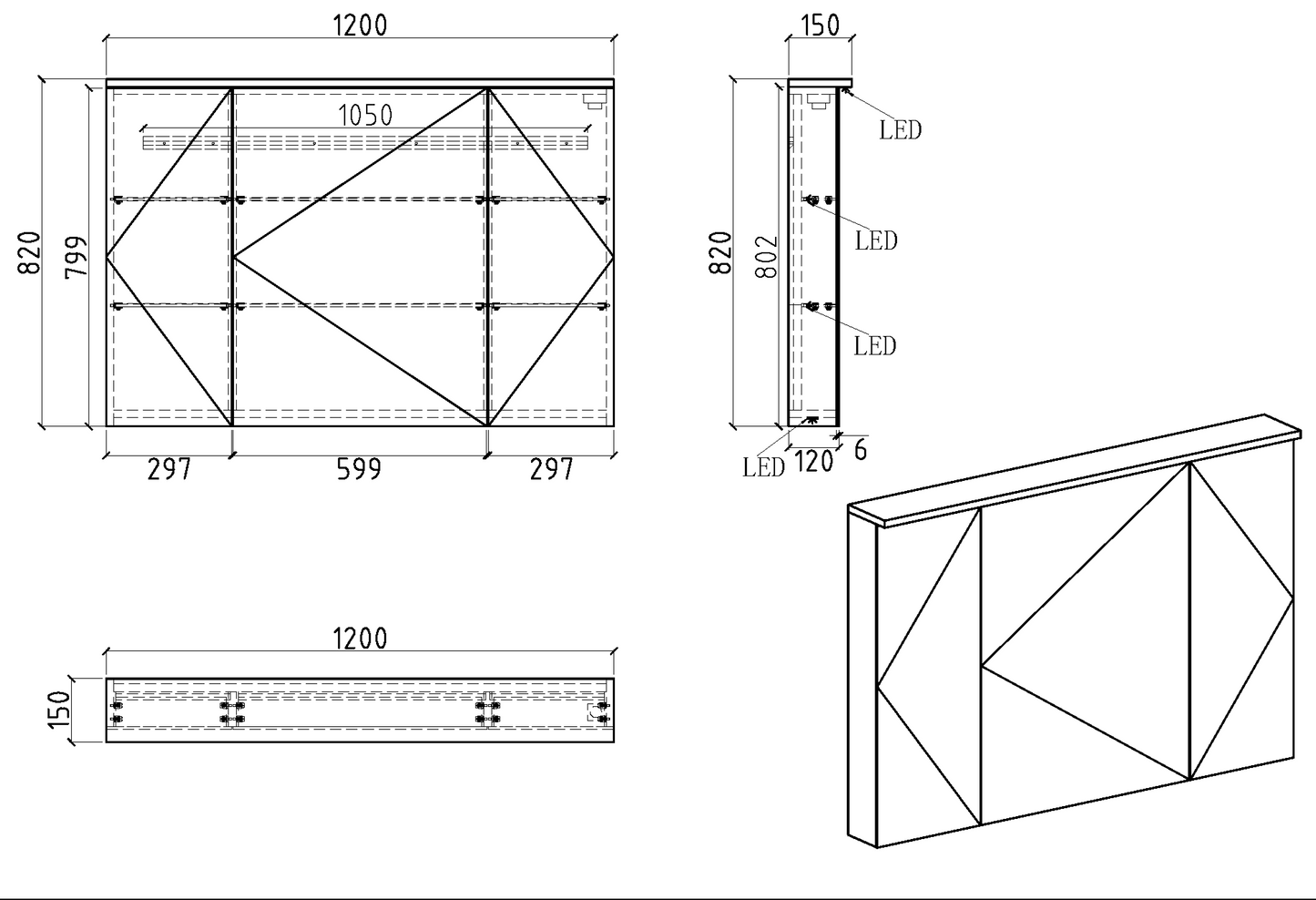 1200
1050
820
799
297
599
297

150
LED
LED
LED
820
802
LED
120
6

1200
150