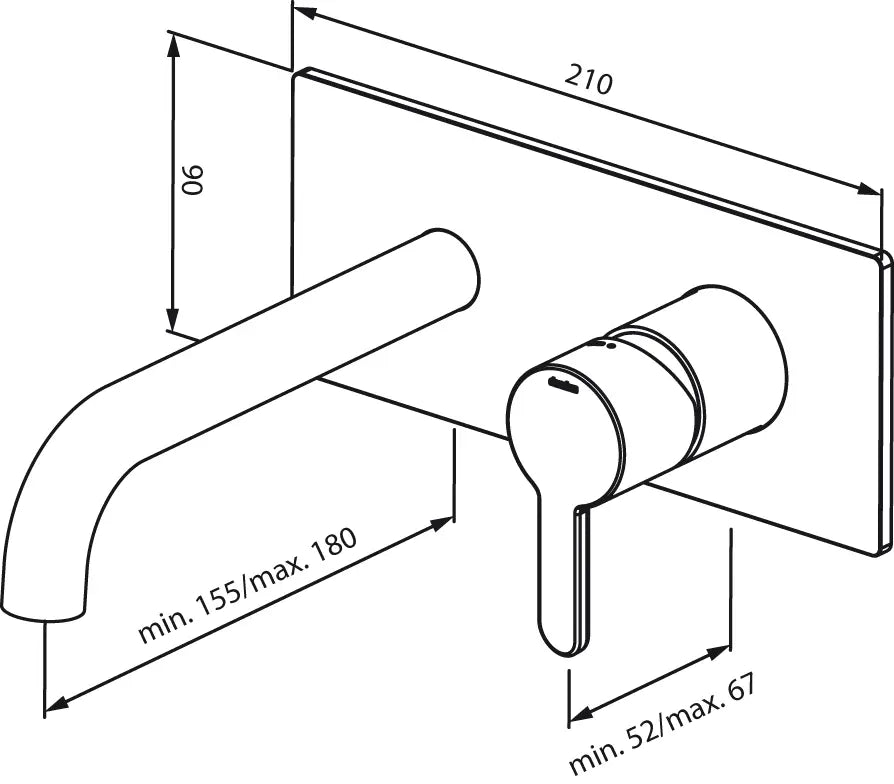 210

90

min. 155/max. 180

min. 52/max. 67