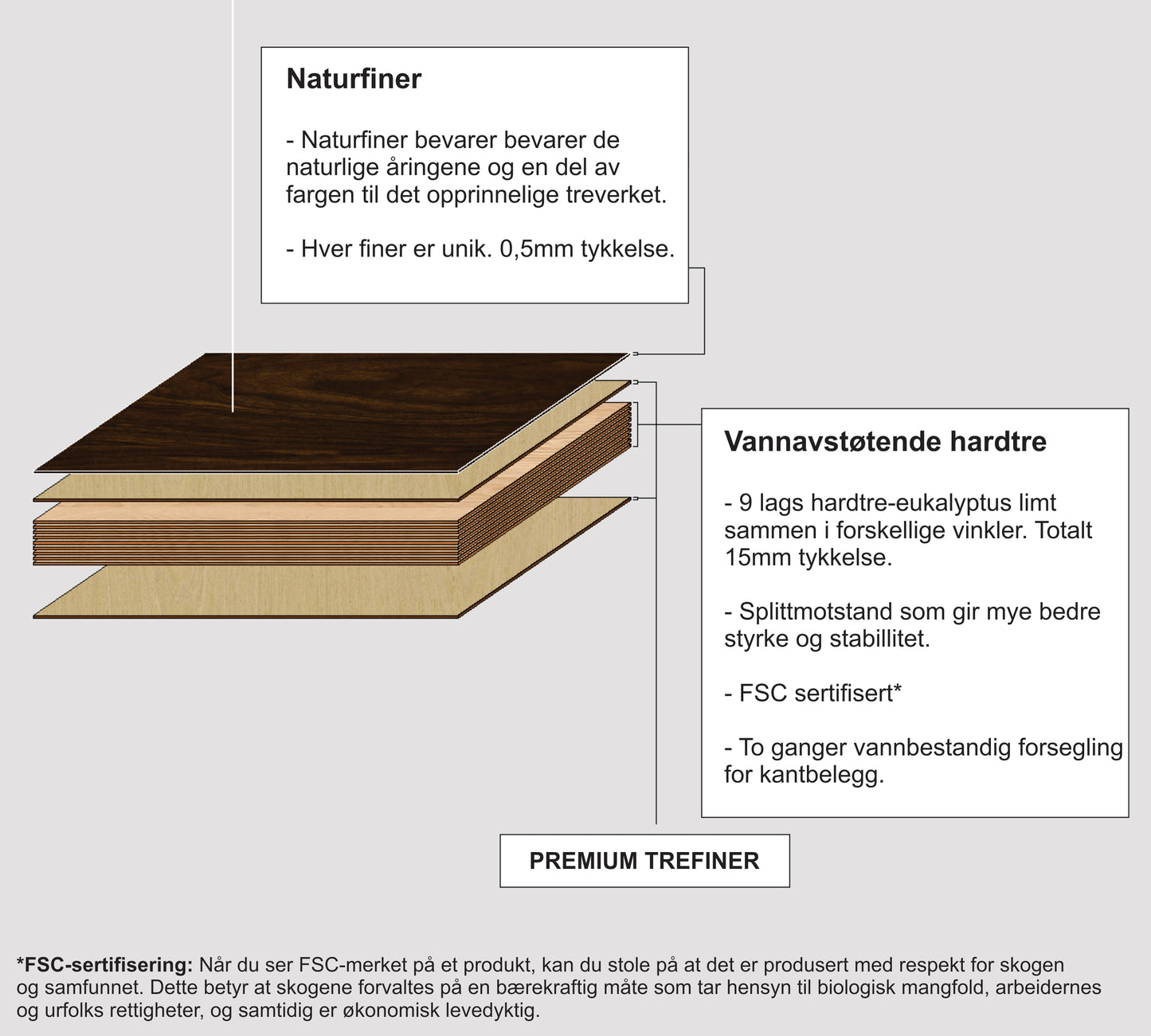 Naturfiner

- Naturfiner bevarer bevarer de naturlige åringene og en del av fargen til det opprinnelige treverket.

- Hver finer er unik. 0,5mm tykkelse.

Vannavstøtende hardtre

- 9 lags hardtre-eukalyptus limt sammen i forskellige vinkler. Totalt 15mm tykkelse.

- Splittmotstand som gir mye bedre styrke og stabillitet.

- FSC sertifisert*

- To ganger vannbestandig forsegling for kantbelegg.

PREMIUM TREFINER

*FSC-sertifisering: Når du ser FSC-merket på et produkt, kan du stole på at det er produsert med respekt for skogen og samfunnet. Dette betyr at skogene forvaltes på en bærekraftig måte som tar hensyn til biologisk mangfold, arbeidernes og urfolks rettigheter, og samtidig er økonomisk levedyktig.