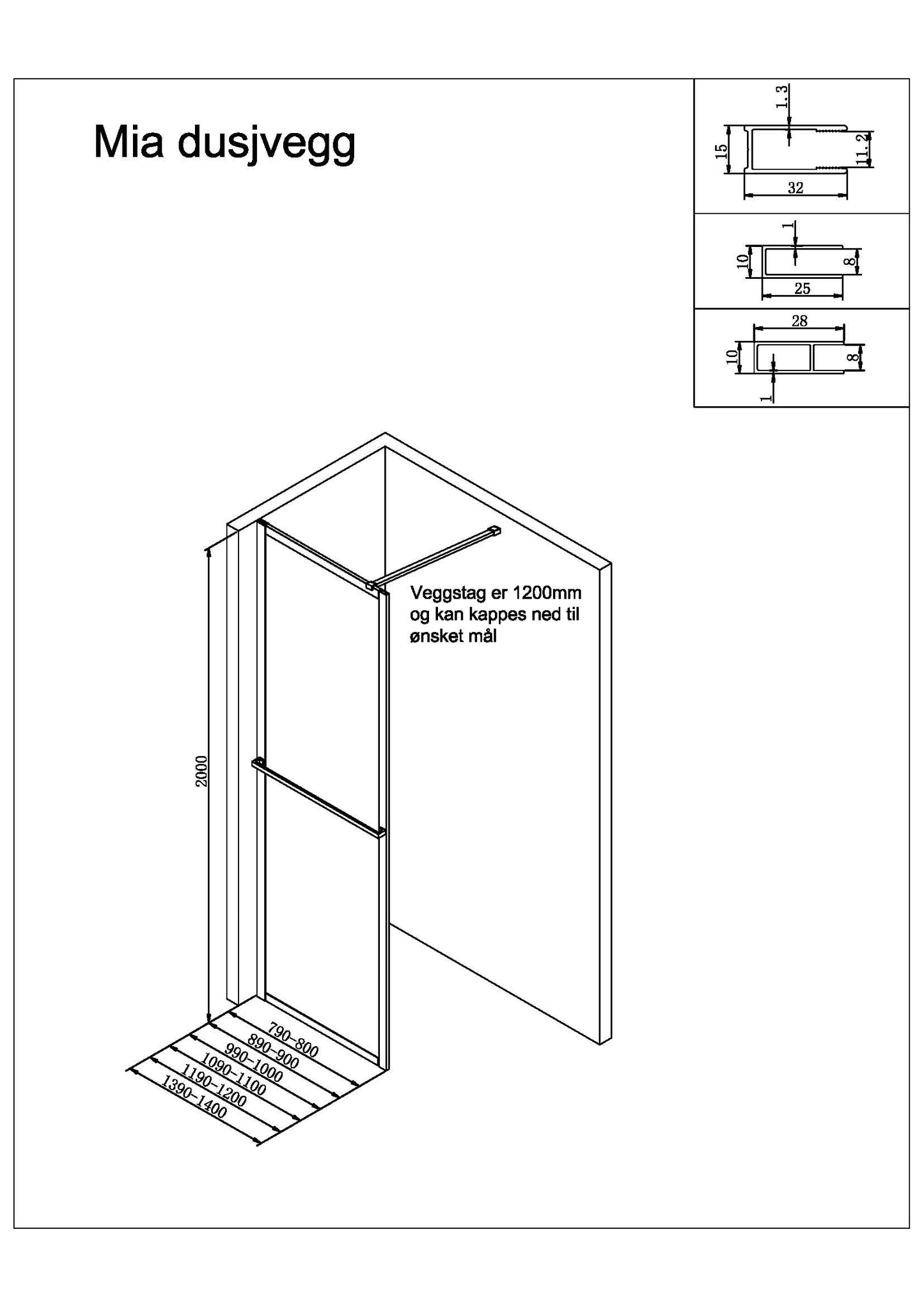 Mia dusjvegg

1.3
15
11.2
32

1
10
8
25

28
10
8
1

Veggstag er 1200mm og kan kappes ned til ønsket mål

2000

790-800
890-900
990-1000
1090-1100
1190-1200
1390-1400