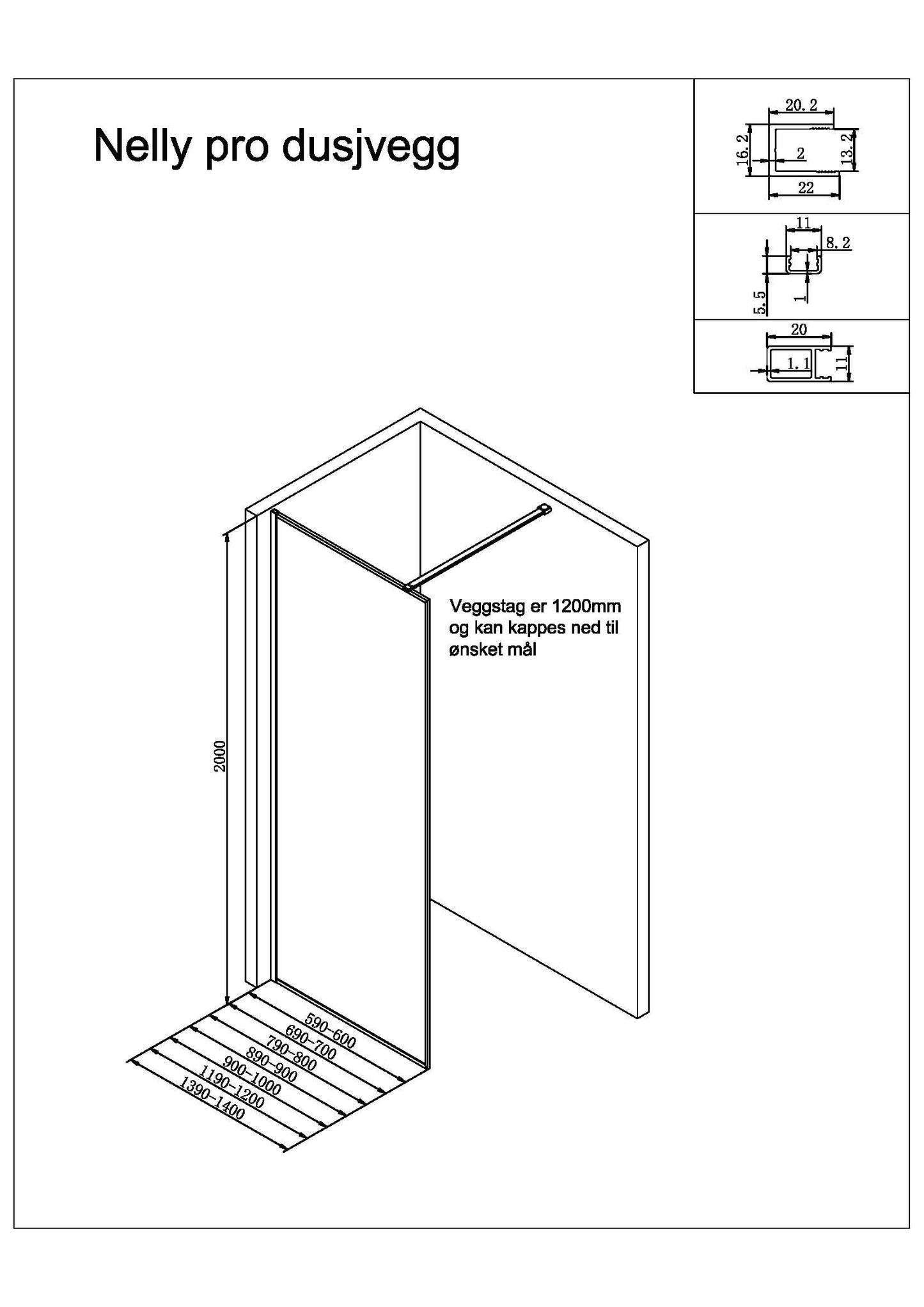 Nelly pro dusjvegg

20.2
16.2
2
13.2
22

11
8.2
5.5
1

20
1.1
11

Veggstag er 1200mm og kan kappes ned til ønsket mål

2000

590-600
690-700
790-800
890-900
900-1000
1190-1200
1390-1400