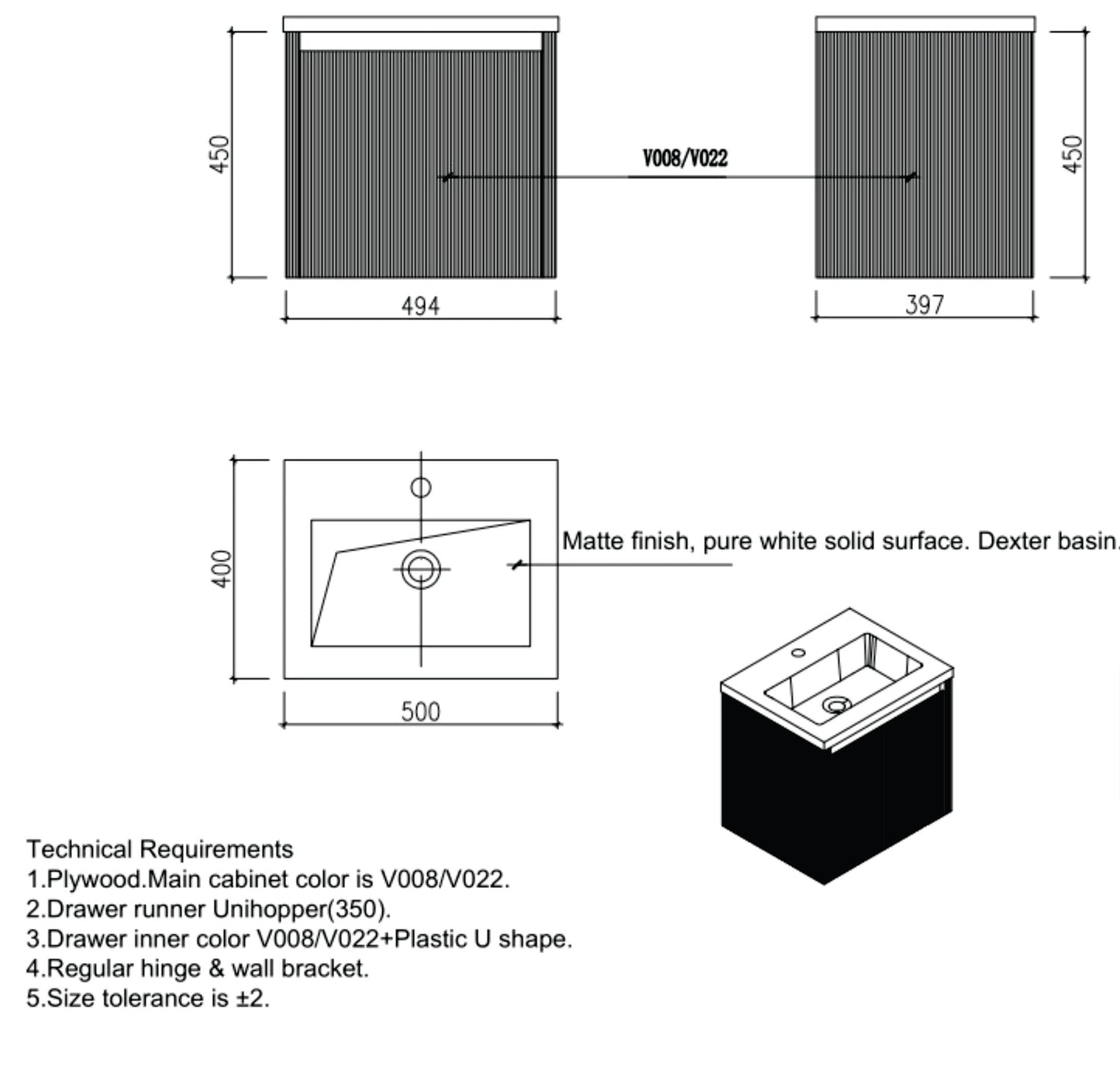 450

V008/V022

450

494

397

400

Matte finish, pure white solid surface. Dexter basin.

500

Technical Requirements
1.Plywood.Main cabinet color is V008/V022.
2.Drawer runner Unihopper(350).
3.Drawer inner color V008/V022+Plastic U shape.
4.Regular hinge & wall bracket.
5.Size tolerance is ±2.