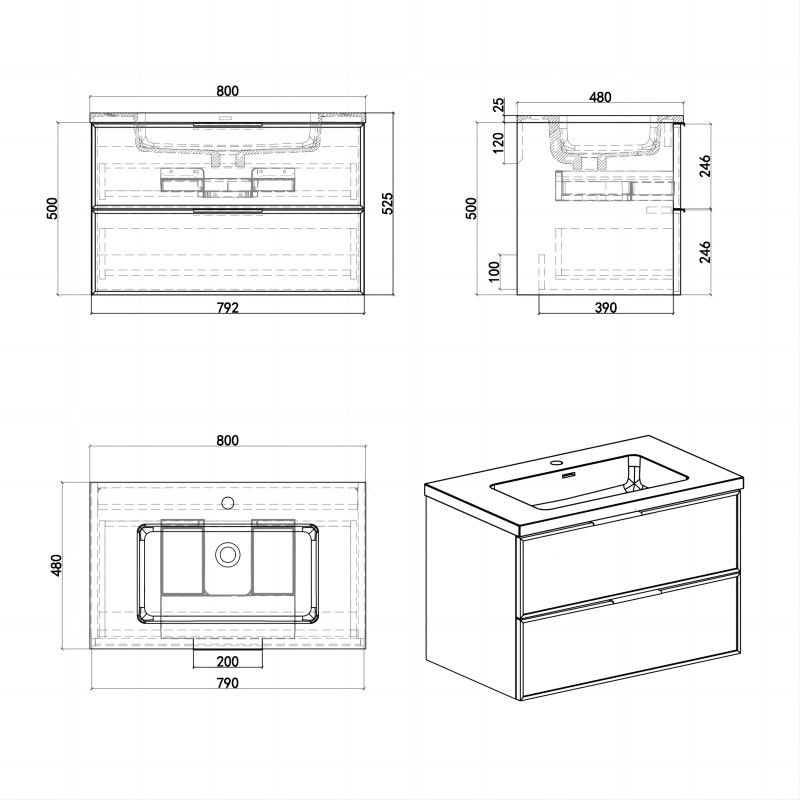 800
500
525
792

25
480
120
246
500
246
100
390

800
480
200
790