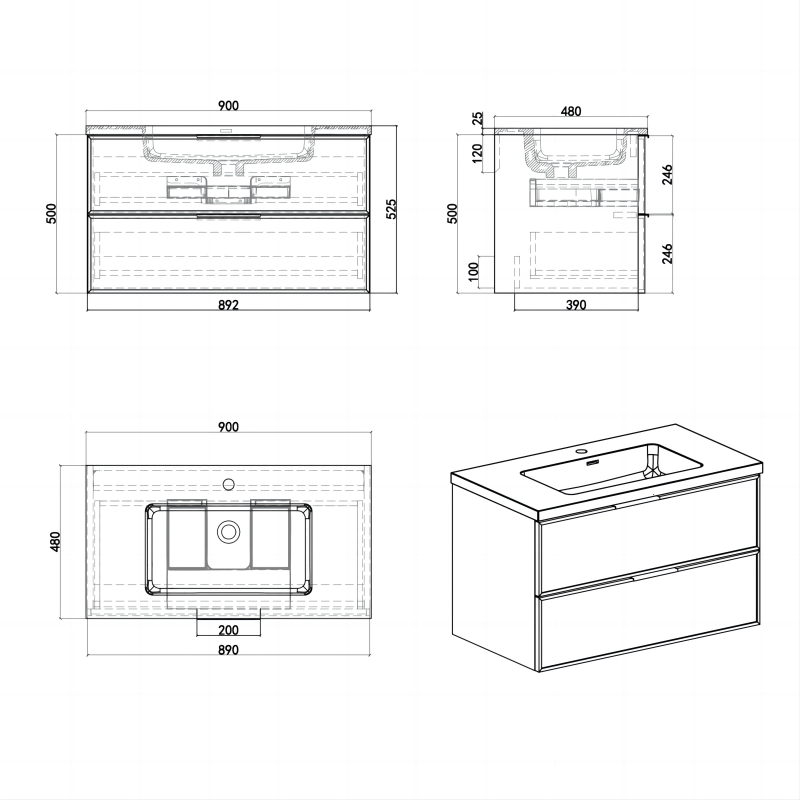 900
500
525
892

480
25
120
500
100
246
246
390

900
480
200
890